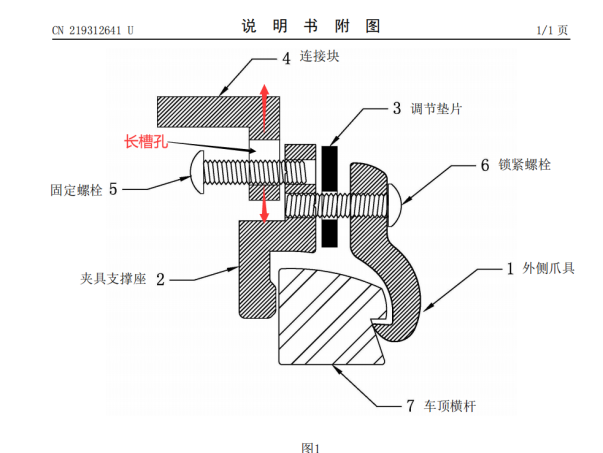 CN 219312641 U

说 明 书 附 图

1/1 页

4 连接块

3 调节垫片

长槽孔

6 锁紧螺栓

固定螺栓 5

夹具支撑座 2

1 外侧爪具

7 车顶横杆

图1