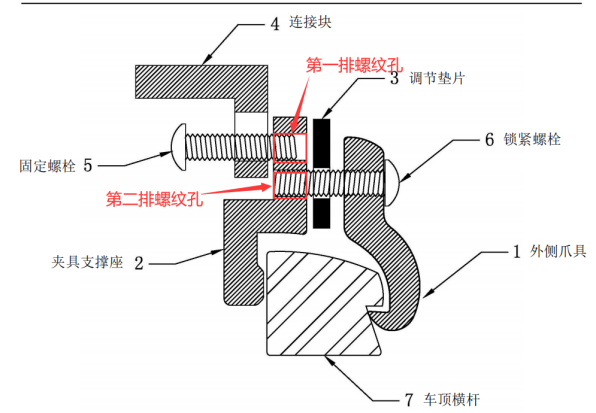 4 连接块
第一排螺纹孔
3 调节垫片
6 锁紧螺栓
固定螺栓 5
第二排螺纹孔
夹具支撑座 2
1 外侧爪具
7 车顶横杆